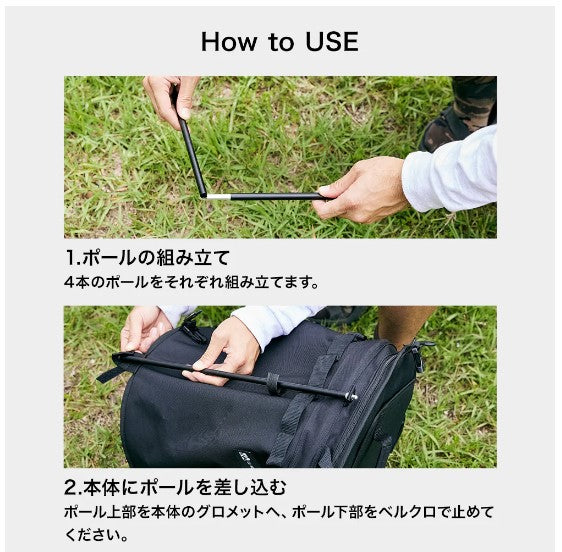 How to USE

1.ポールの組み立て
4本のポールをそれぞれ組み立てます。

2.本体にポールを差し込む
ポール上部を本体のグロメットへ、ポール下部をベルクロで止めてください。