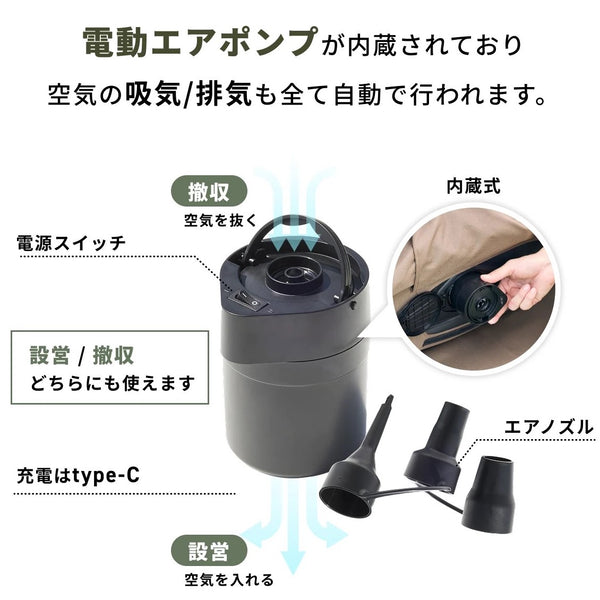 電動エアポンプが内蔵されており
空気の吸気/排気も全て自動で行われます。

撤収
空気を抜く

内蔵式

電源スイッチ

設営 / 撤収
どちらにも使えます

エアノズル

充電はtype-C

設営
空気を入れる